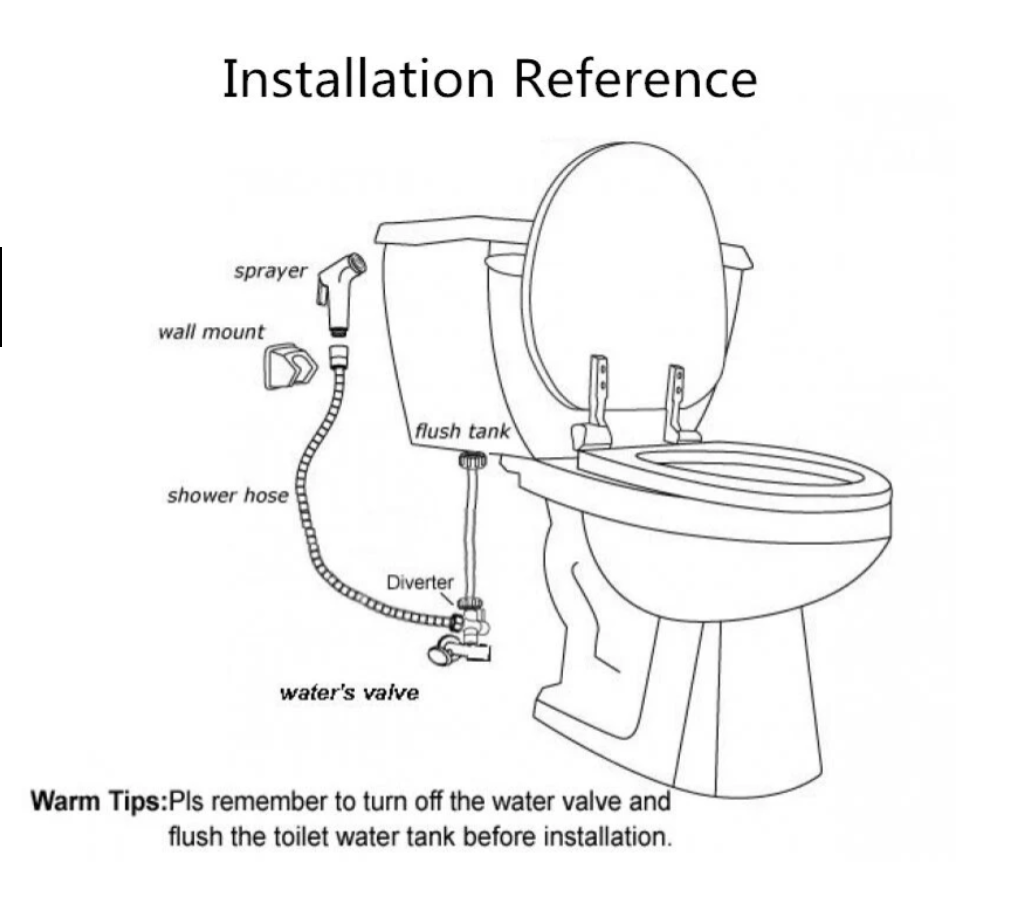 Installation Reference

sprayer

wall mount

flush tank

shower hose

Diverter

water's valve

Warm Tips:Pls remember to turn off the water valve and flush the toilet water tank before installation.